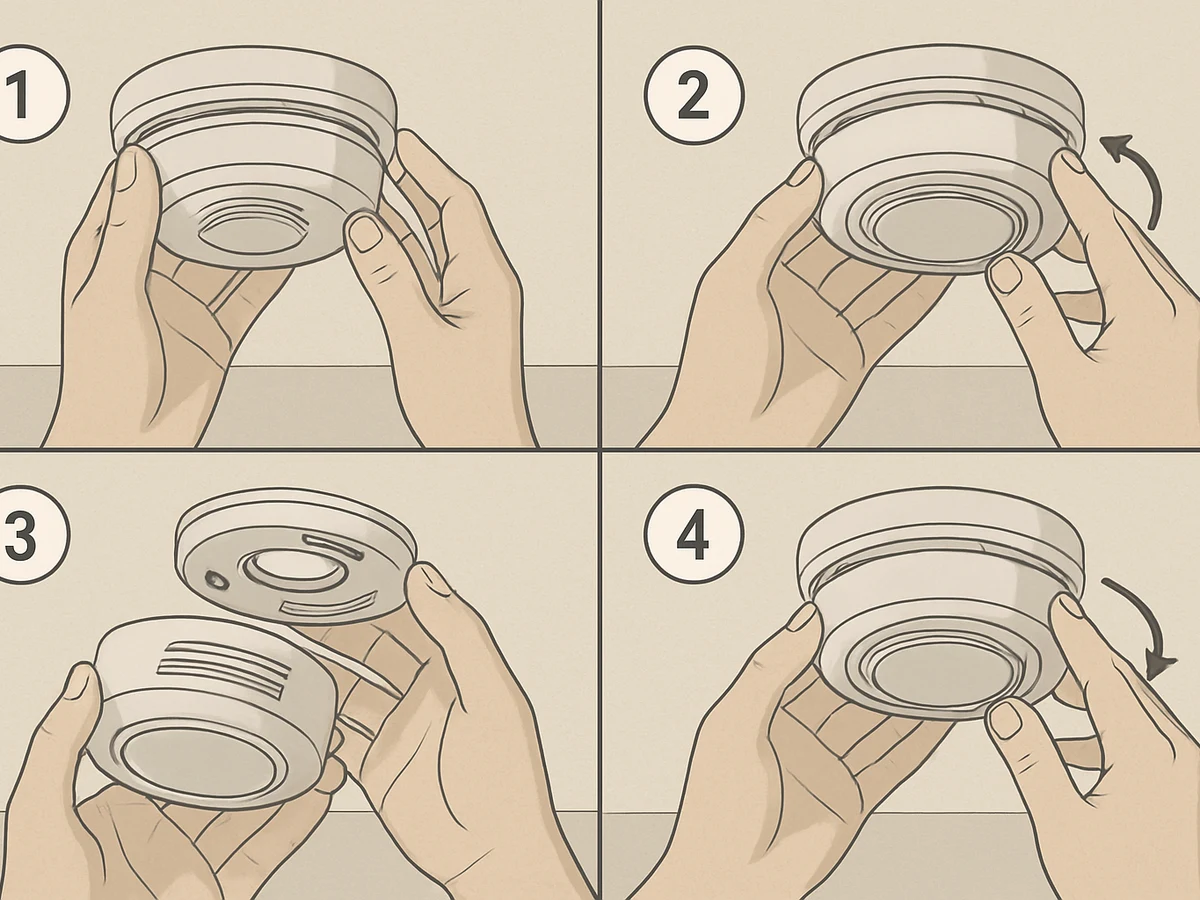 1
2
3
4